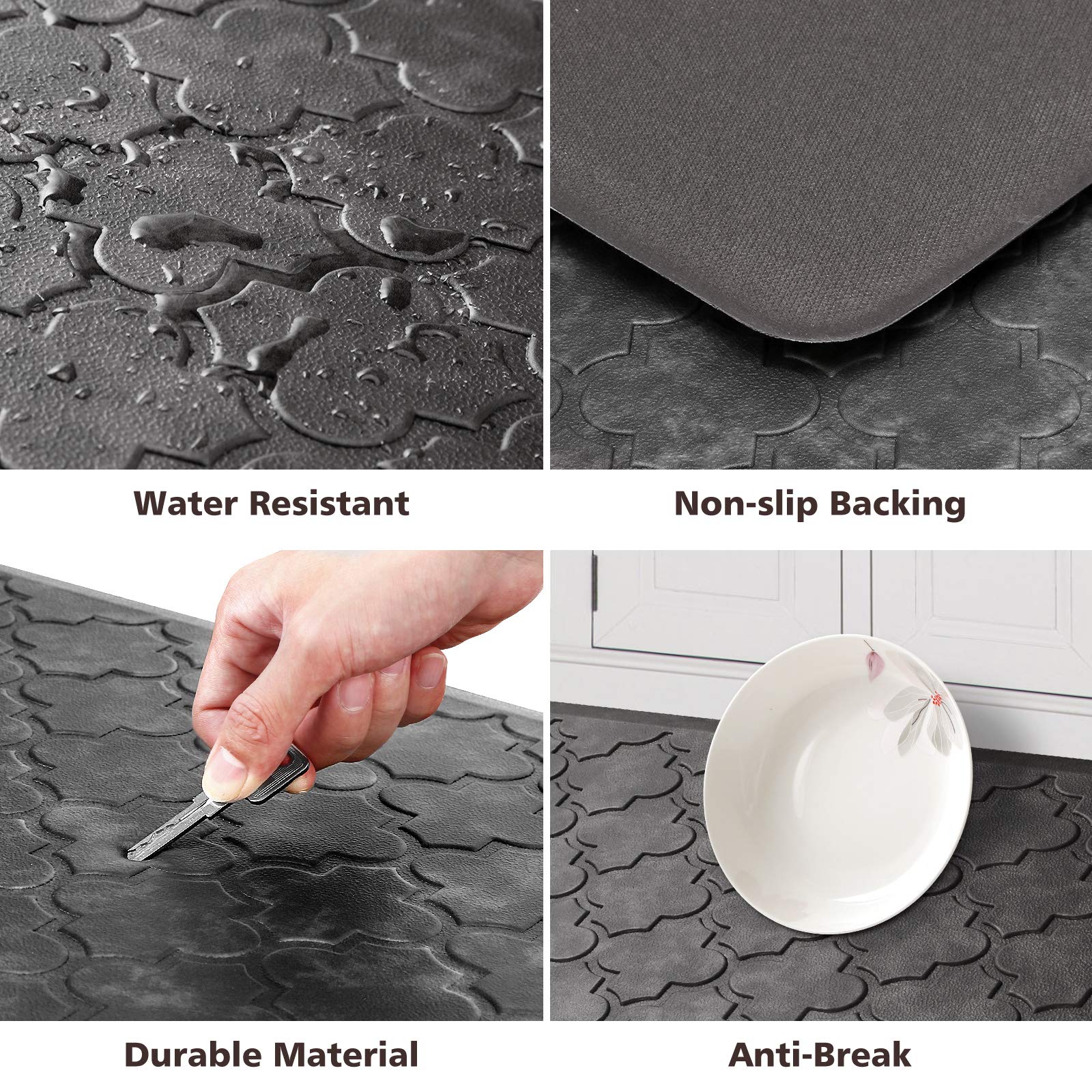 Water Resistant

Non-slip Backing

Durable Material

Anti-Break